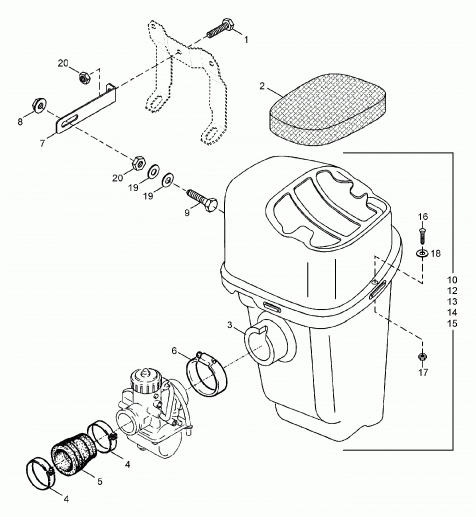 1
20
2
8
7
20
19
19
9
16
18
10
12
13
14
15
3
6
17
4
5
4