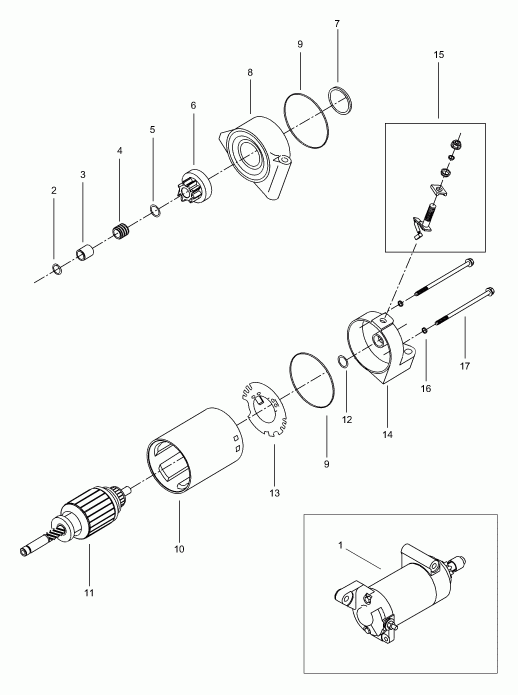 7
9
15
8
6
5
4
3
2
17
16
12
14
9
13
10
11
1