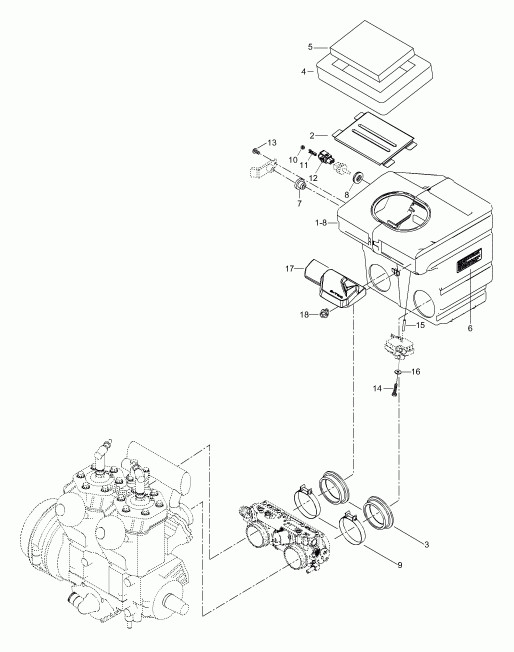 5
4
2
13
10
11
12
8
7
1-8
17
18
15
6
16
14
3
9