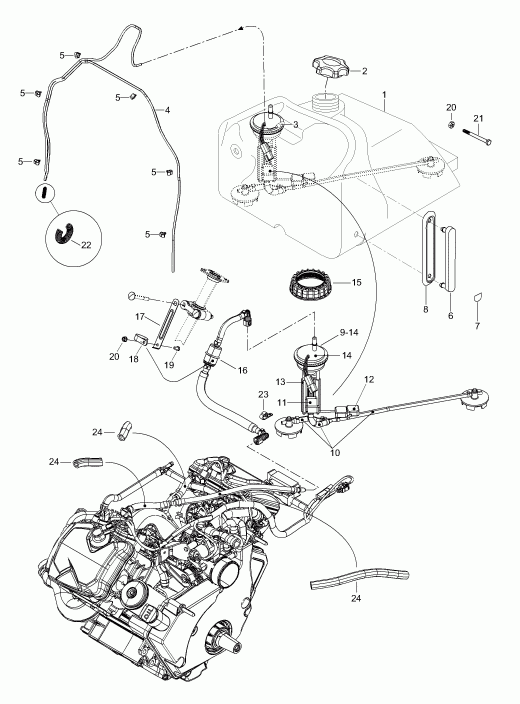 5
5
5
4
5
5
5
22
2
1
3
20
21
15
8
6
7
17
20
18
19
16
9-14
14
13
11
12
23
10
24
24
24