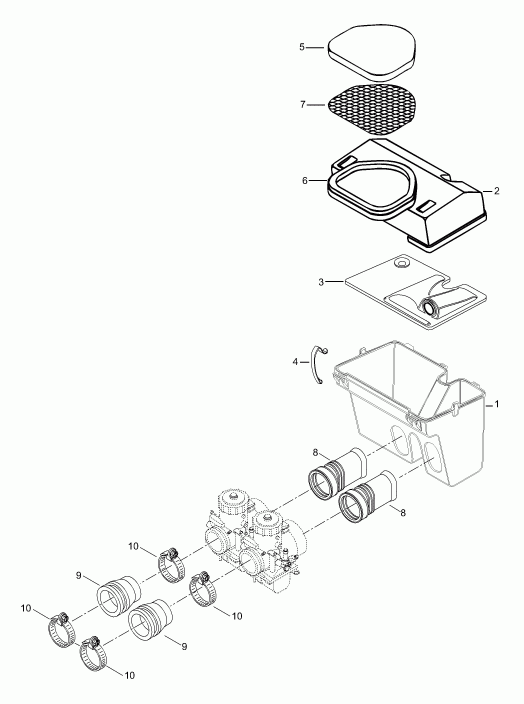 5
7
6
2
3
4
1
8
8
10
9
10
10
9
10