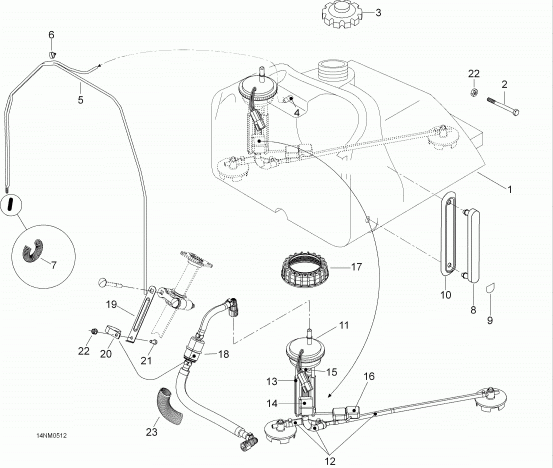 3
6
22
2
5
4
1
7
17
10
8
9
19
11
22
20
21
18
15
13
16
14
23
14NM0512
12