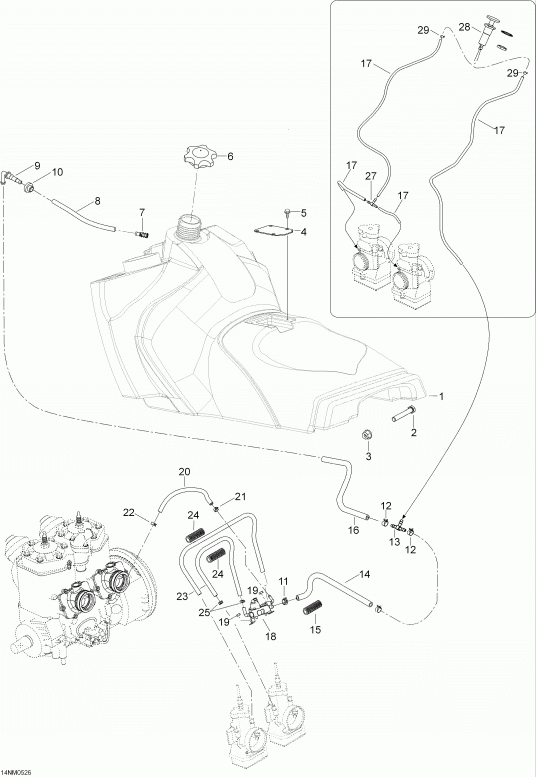 29
28
17
29
17
17
27
17
9
10
6
8
7
5
4
1
2
3
20
21
22
24
24
12
16
13
12
14
23
19
11
25
19
18
15
14NM0526