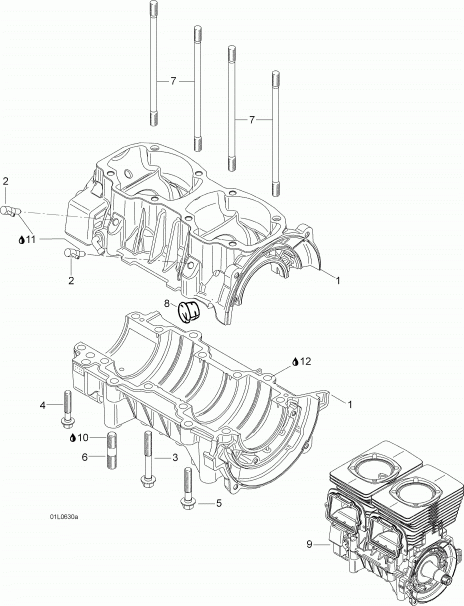 7
7
2
11
2
1
8
12
1
4
10
6
3
5
01L0630a
9