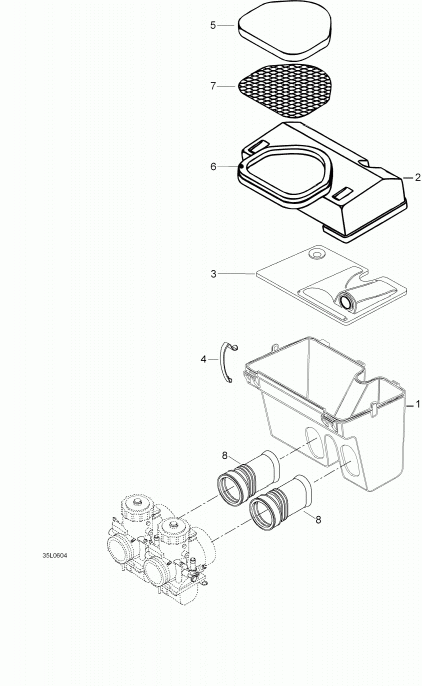 5
7
6
2
3
4
1
8
8
35L0604