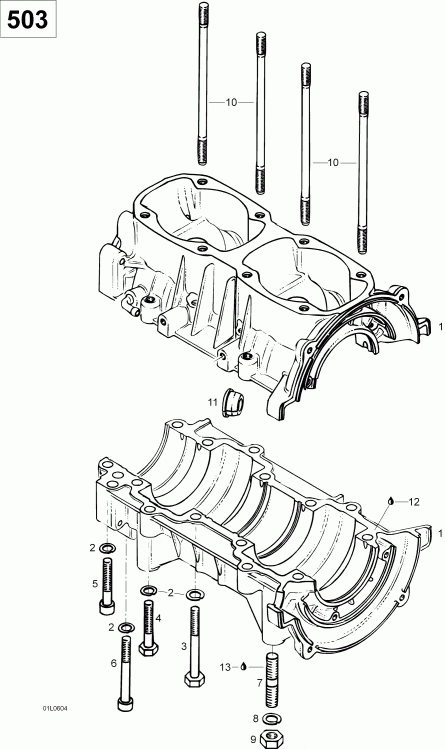 503

10

10

1

11

12

1

2

5

2

4

2

3

6

13

7

8

9

01L0604