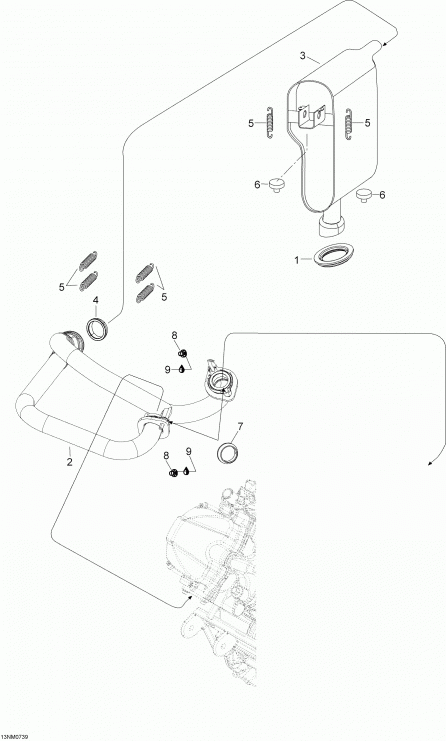 3
5
5
6
6
1
5
5
4
8
9
7
2
8
9
13NM0739