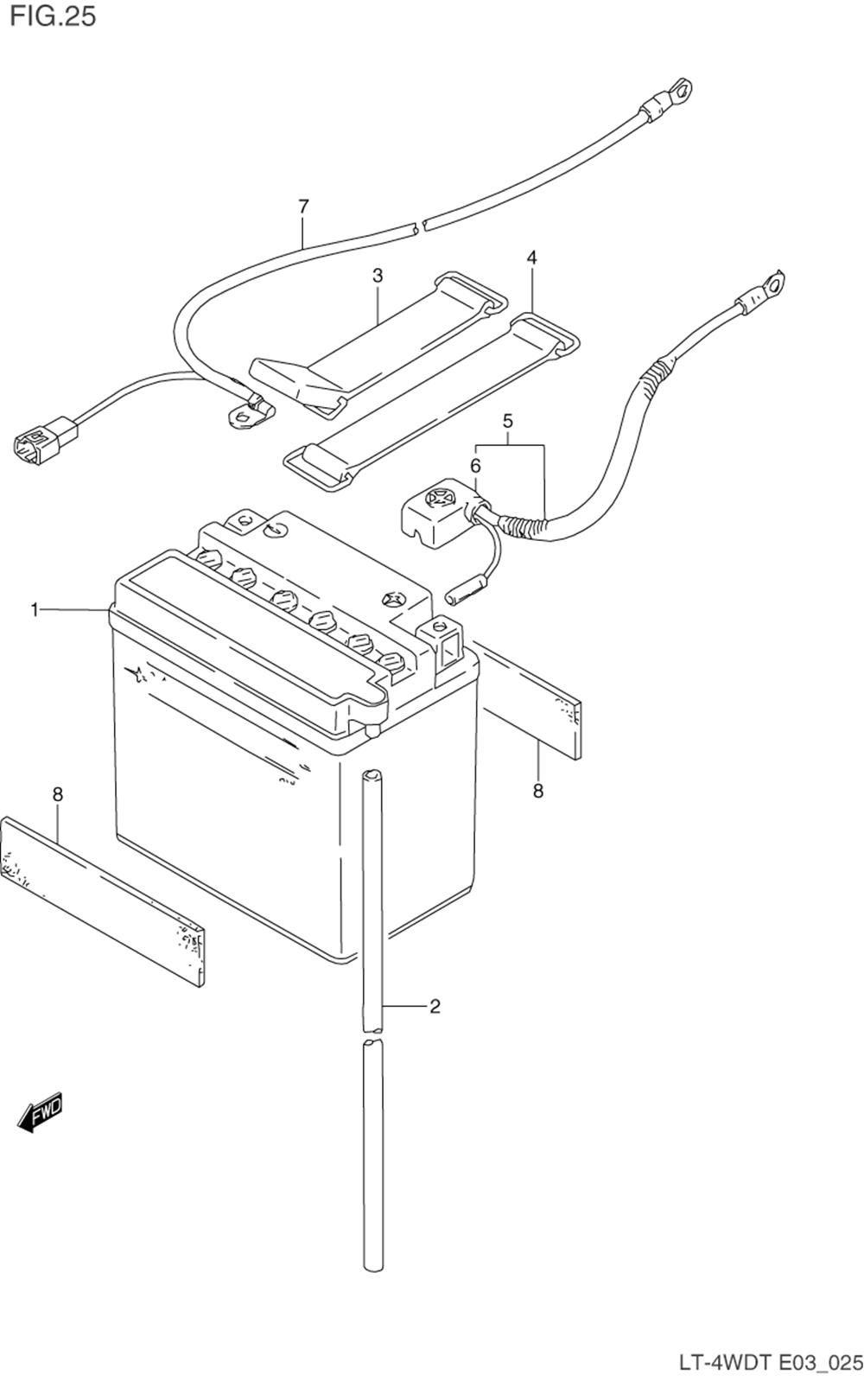 FIG.25

7

3

4

5

6

1

8

8

2

FWD

LT-4WDT E03_025