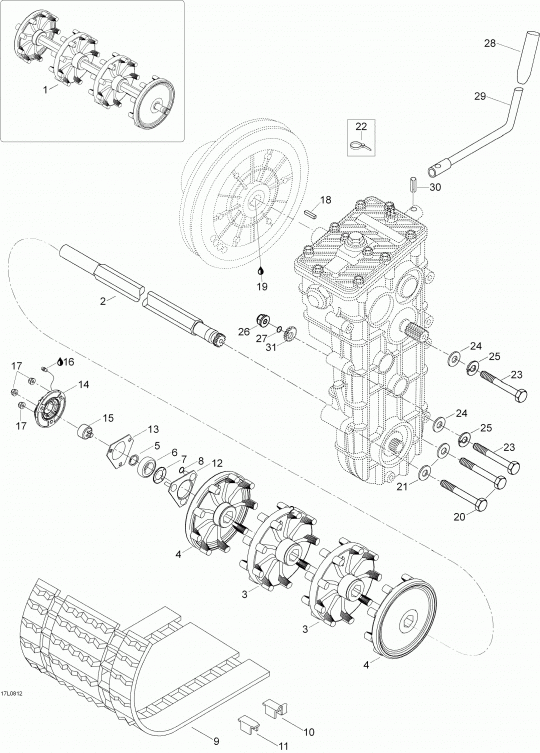 1
28
29
22
30
18
19
2
26
27
31
24
25
23
17
16
14
17
15
13
5
6
7
8
12
24
25
23
21
20
4
3
3
4
17L0812
9
10
11