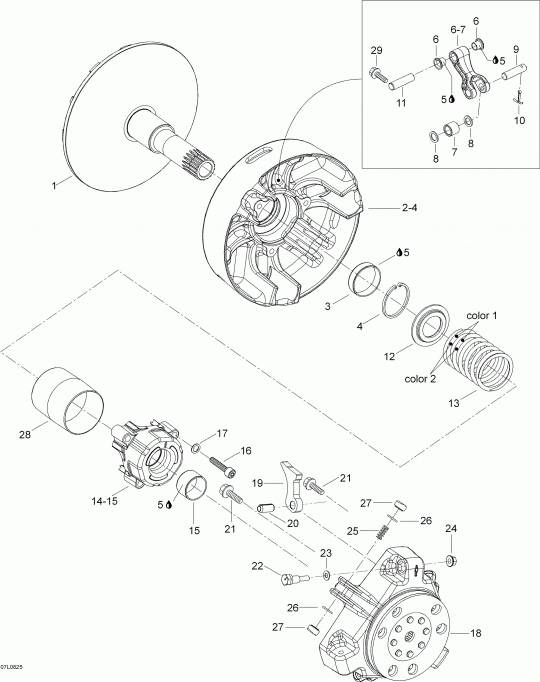 29
6
6-7
6
5
9
11
5
10
8
7
8
1
2-4
5
3
4
color 1
12
color 2
13
28
17
16
19
21
14-15
5
15
21
20
27
26
25
24
23
22
26
27
18
07L0825