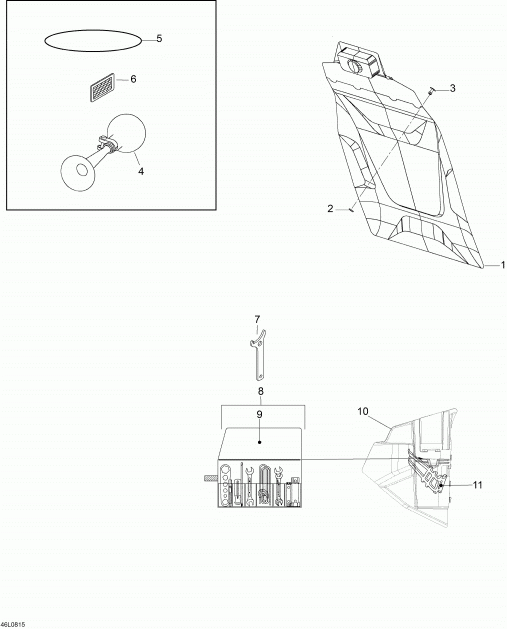 5
6
4
3
2
1
7
8
9
10
11
46L0815