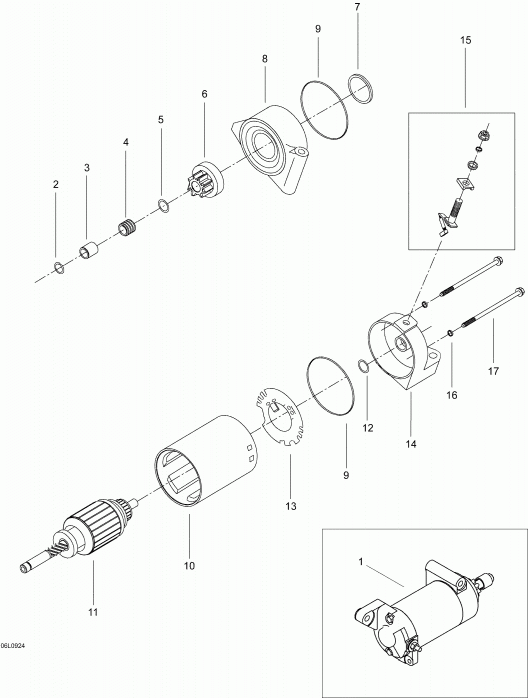 7
9
15
8
6
5
4
3
2
17
16
12
14
9
13
10
11
1
06L0924