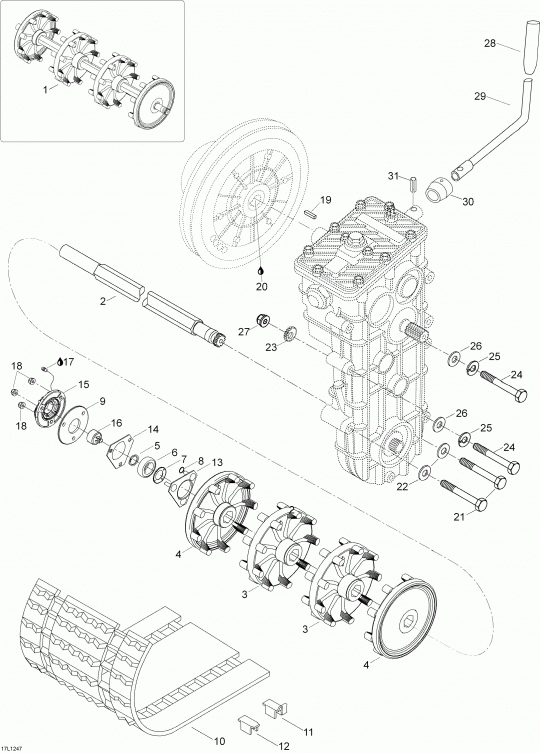 1
28
29
31
30
19
20
2
27
23
26
25
24
18
17
15
9
18
16
14
5
6
7
8
13
26
25
24
22
21
4
3
3
4
10
11
12
17L1247