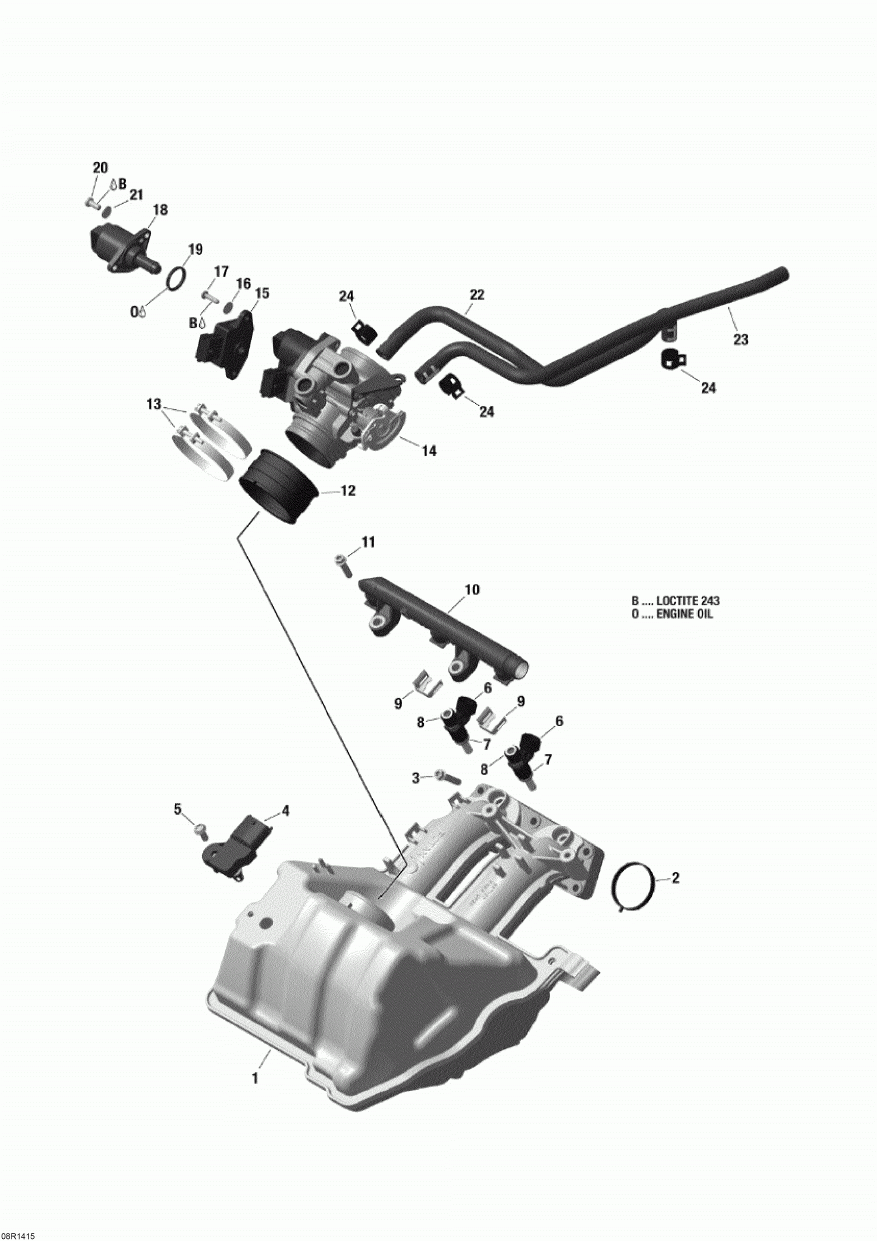 20
B
21
18
19
O
17
16
B
15
24
22
23
24
24
13
14
12
11
10
B .... LOCTITE 243
O .... ENGINE OIL
9
6
9
8
7
6
3
8
7
5
4
2
1
08R1415