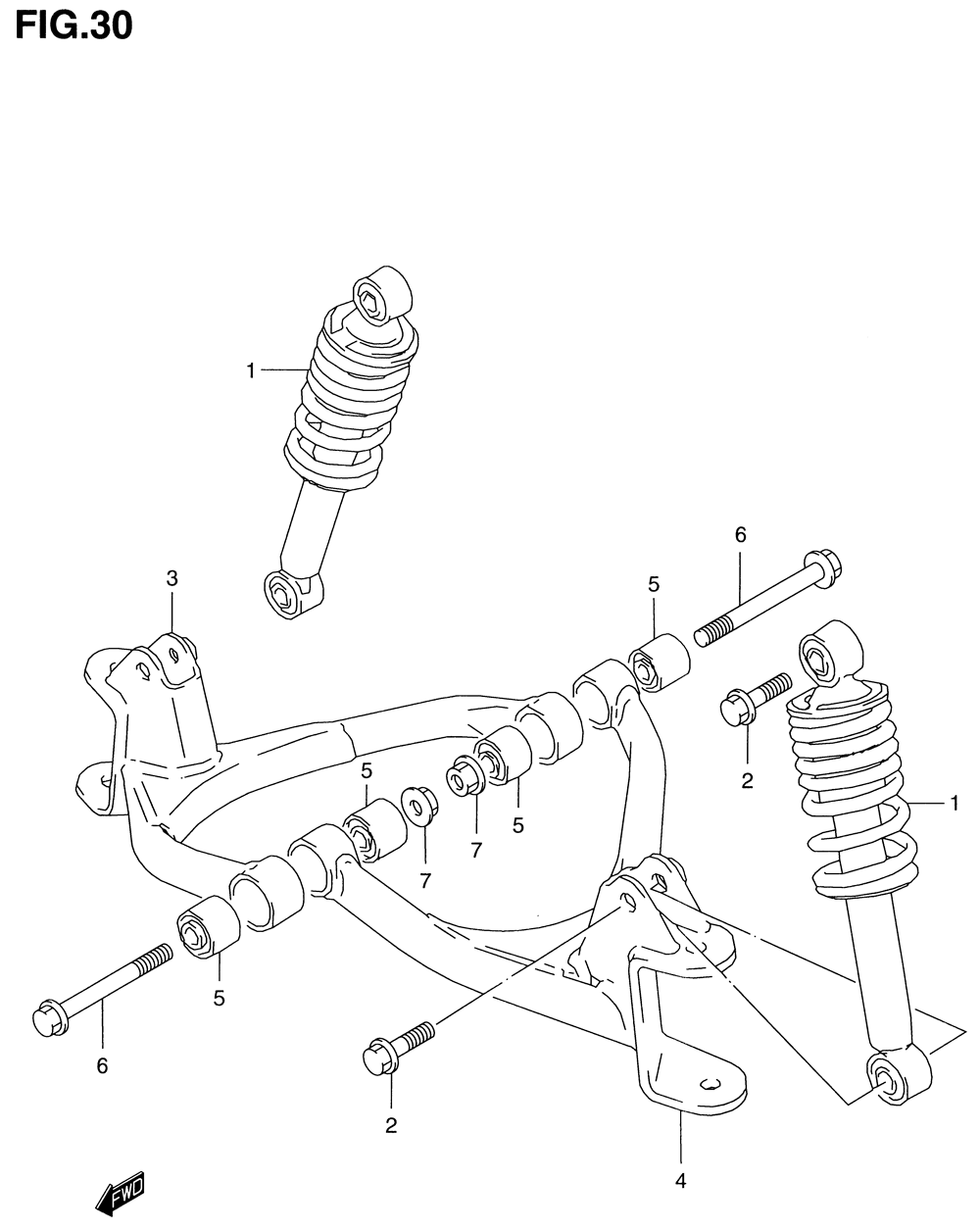 FIG.30

1
3
6
5
2
1
5
7
5
7
5
6
2
4
FWD