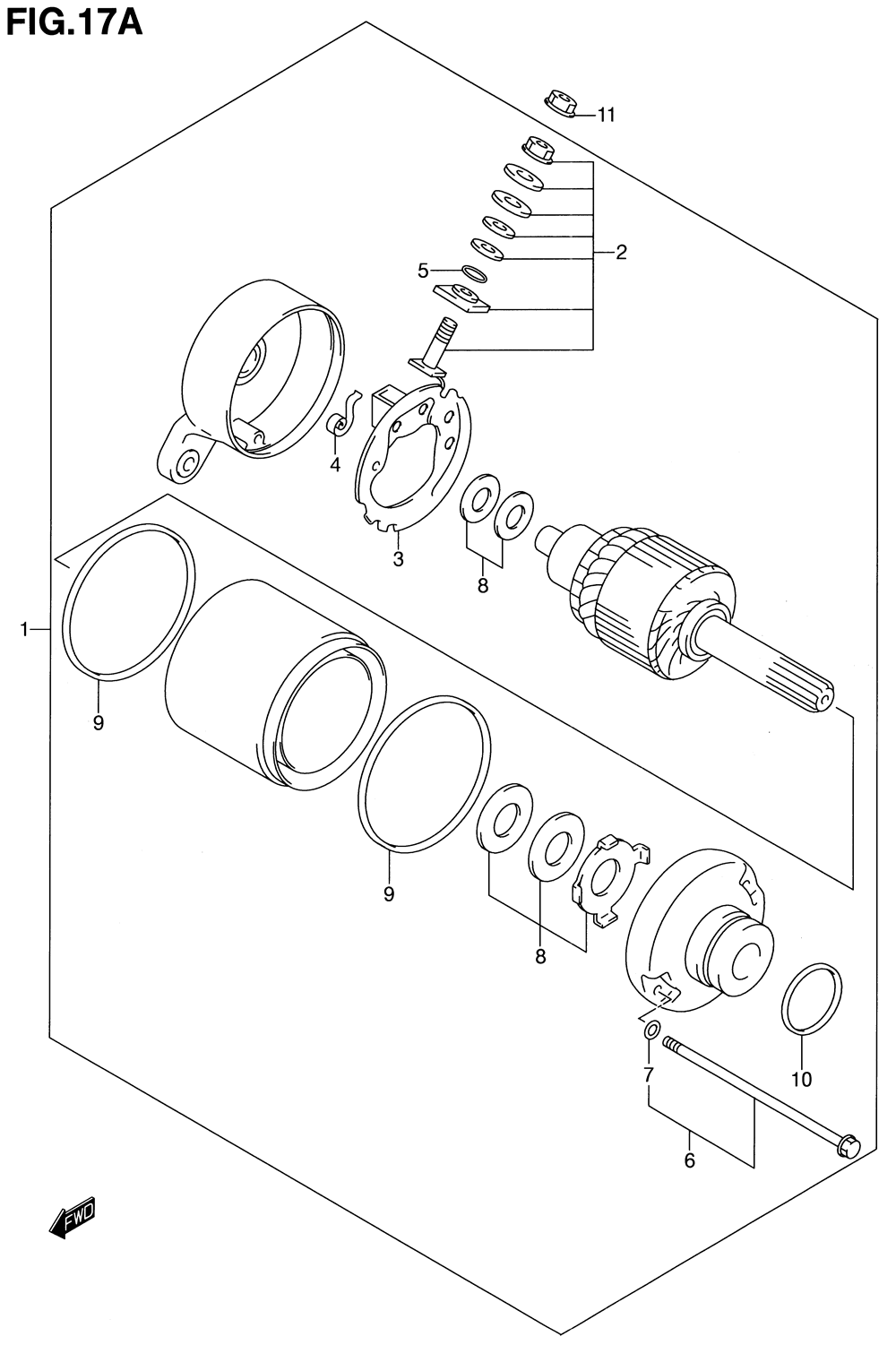 FIG.17A

11

2

5

4

3

8

1

9

9

8

7

10

6

FWD