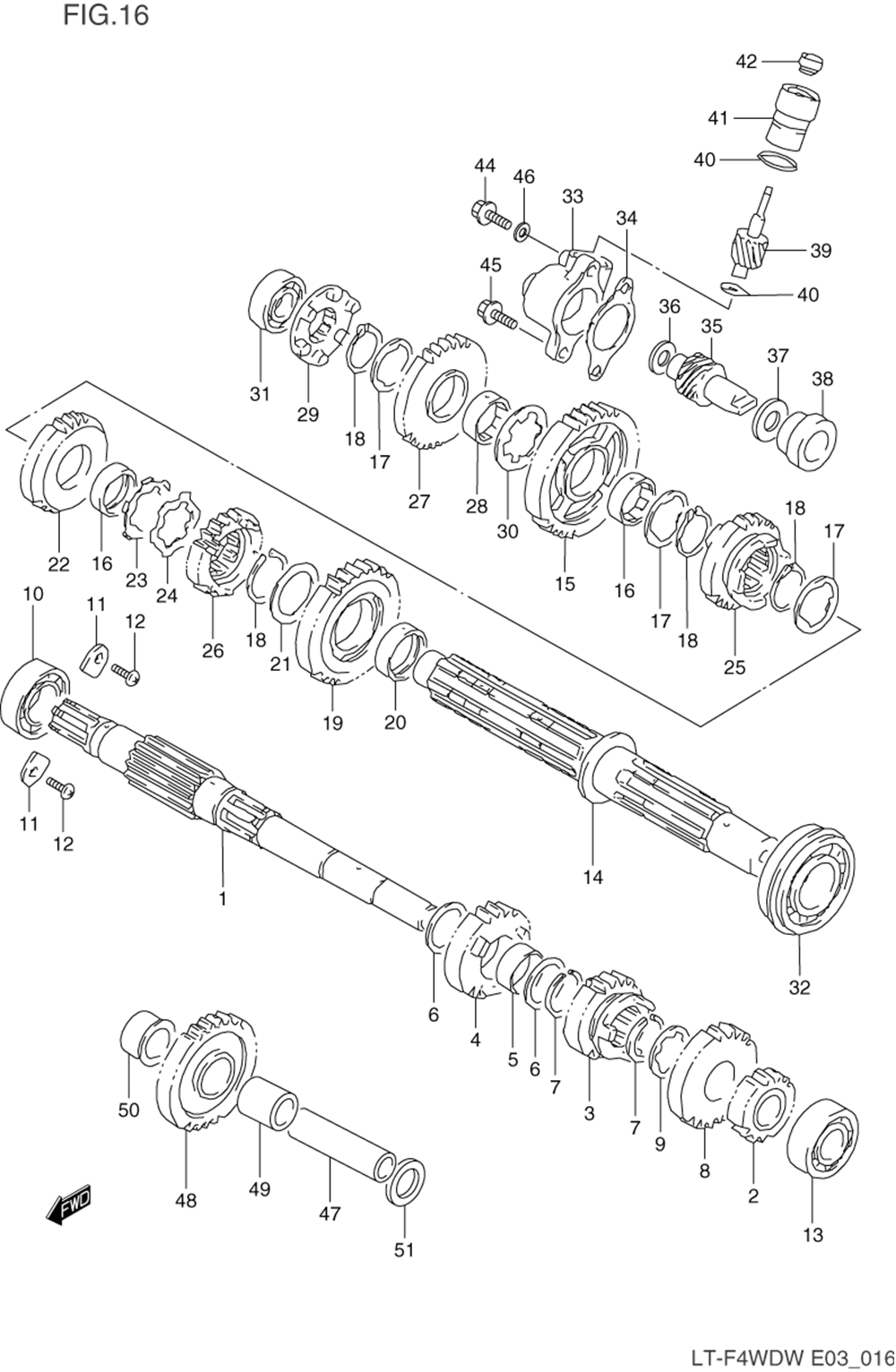 FIG.16

42
41
40
44
46
33
34
39
45
40
36
35
37
38
31
29
18
17
27
28
30
15
16
17
18
25
18
17
22
16
23
24
26
18
21
19
20
10
11
12
11
12
1
14
32
6
4
5
6
7
3
7
9
8
2
13
50
48
49
47
51
FWD
LT-F4WDW E03_016