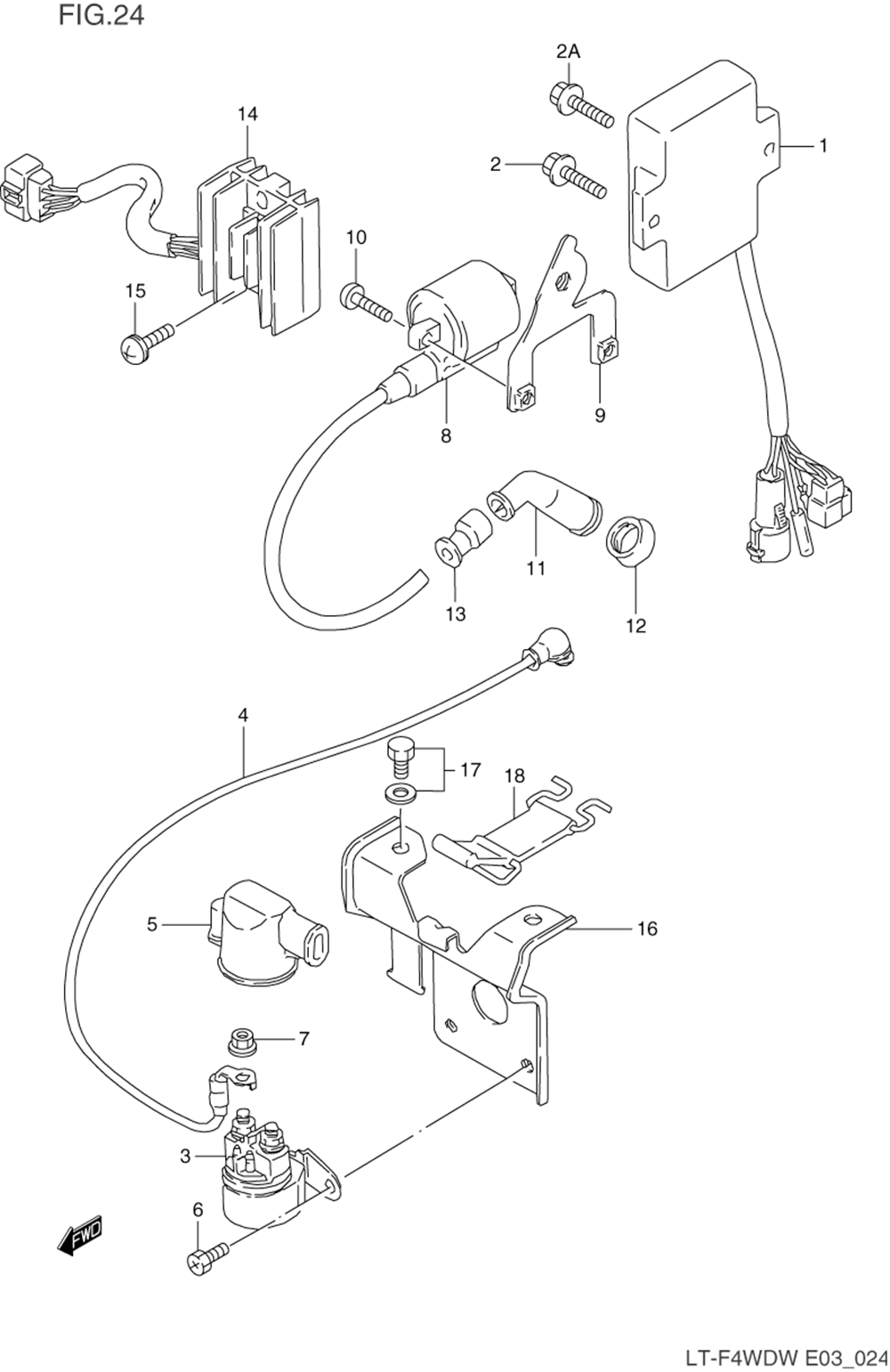 FIG.24

2A

14

1

2

10

15

9

8

11

13

12

4

17

18

5

16

7

3

6

FWD

LT-F4WDW E03_024