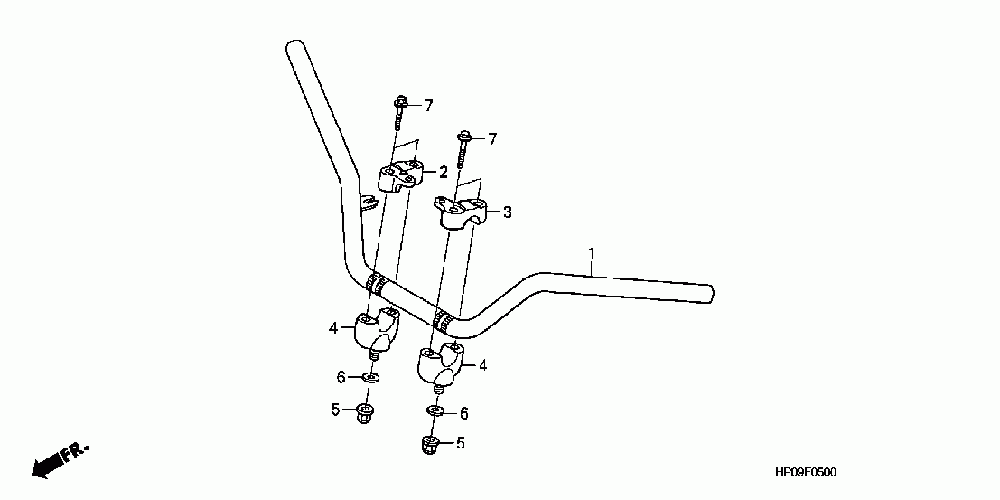 7
7
2
3
1
4
4
6
6
5
5
FR.
HF09F0500