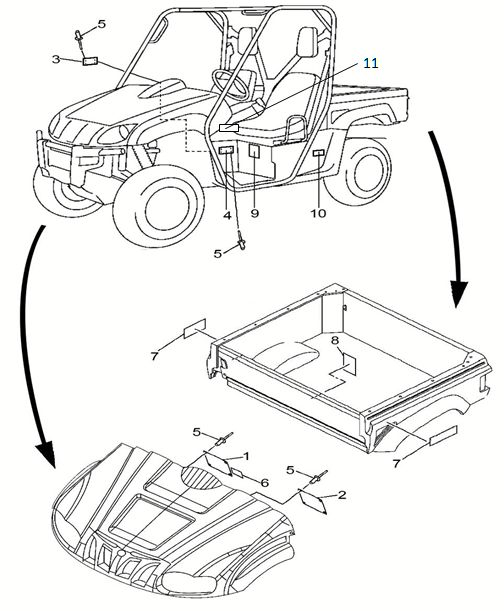 5
3
11
4
9
10
5
7
8
7
5
1
6
5
2