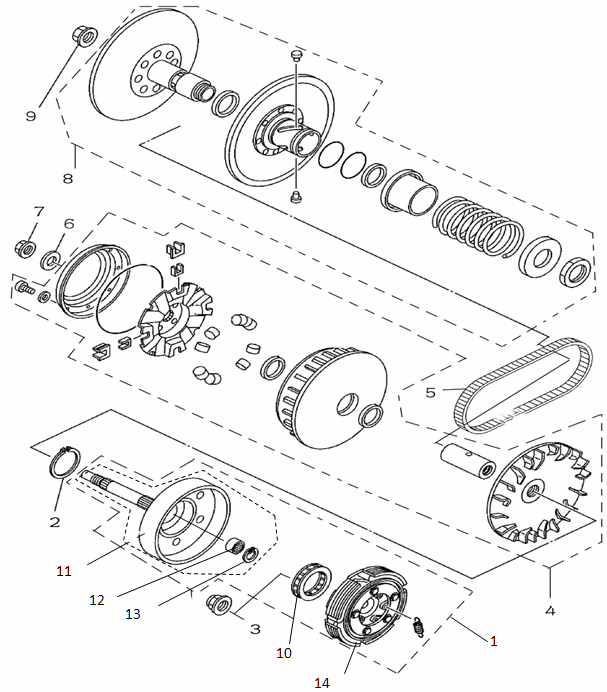 9
8
7
6
5
2
11
12
13
3
10
14
1
4