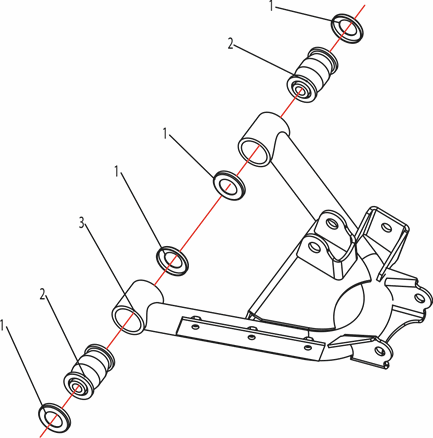 1
2
1
1
3
2
1