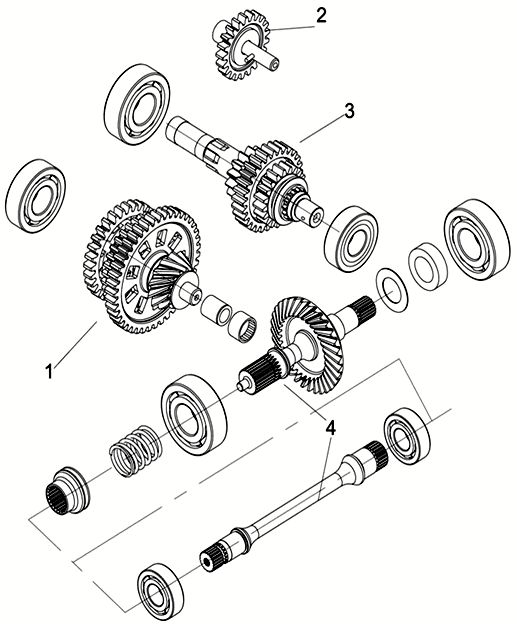 2
3
1
4