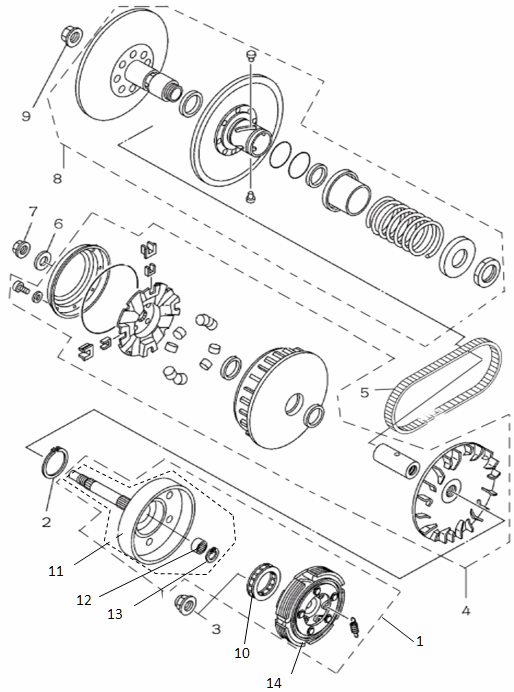 9
8
7
6
5
2
11
12
13
3
10
14
1
4