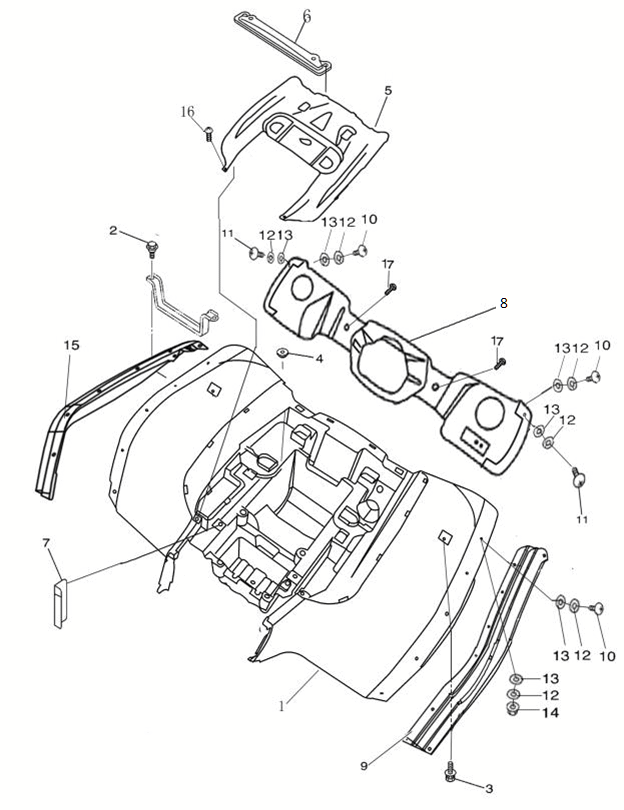 6
5
16
2
11
12
13
13
12
10
17
8
15
4
17
13
12
10
13
12
11
7
13
12
10
13
12
14
1
9
3