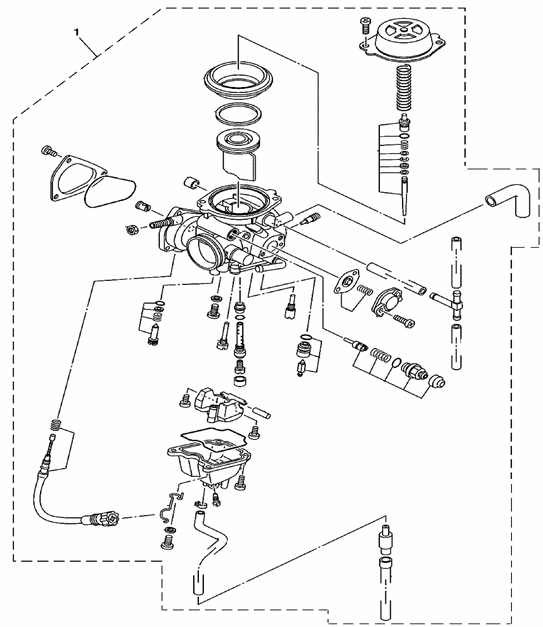 1