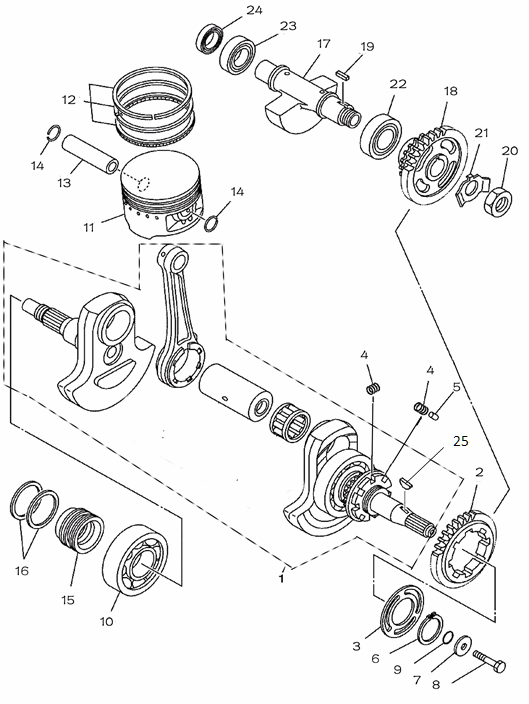 24
23
17
19
12
22
18
21
20
14
13
14
11
4
4
5
25
2
16
15
10
1
3
6
9
7
8