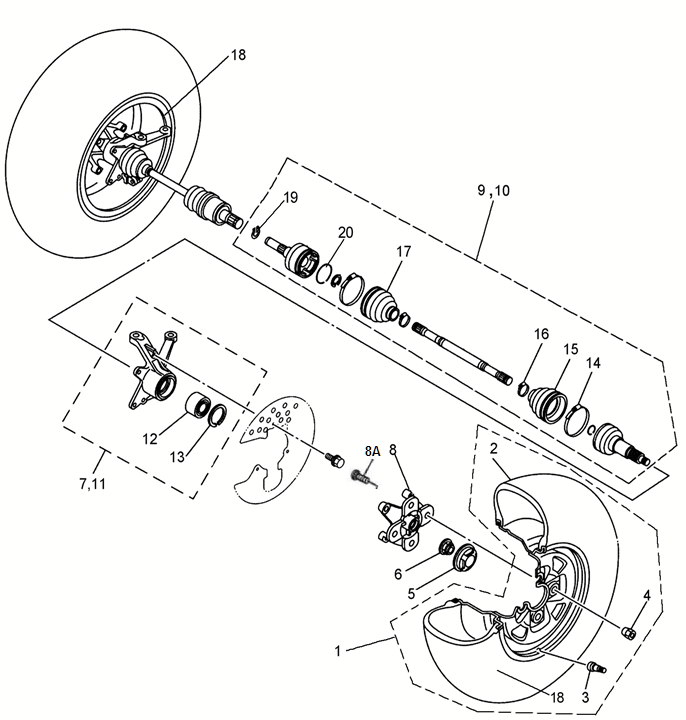 18
9 ,10
19
20
17
16
15
14
12
13
7,11
8A
8
2
6
5
4
1
18
3