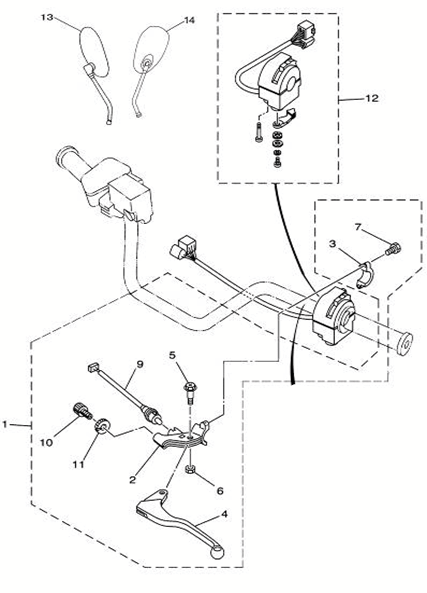 13
14
12
7
3
9
5
1
10
11
2
6
4