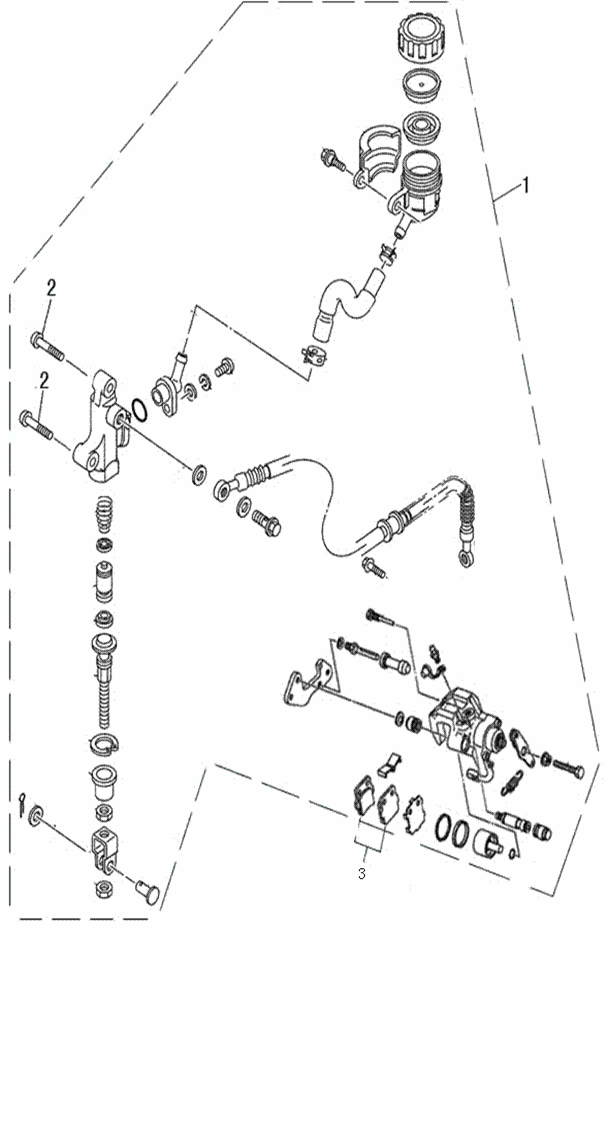 1
2
2
3