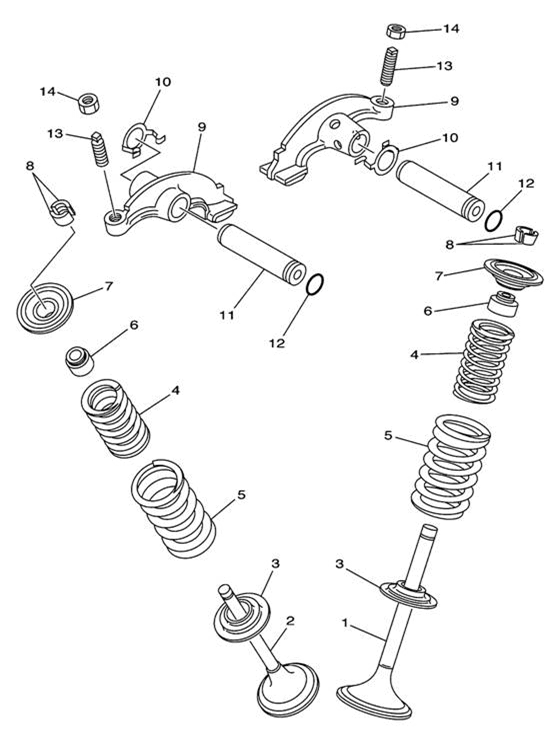 14
13
9
10
11
12
8
7
6
4
5
3
1
14
10
13
9
8
7
11
12
6
4
5
3
2