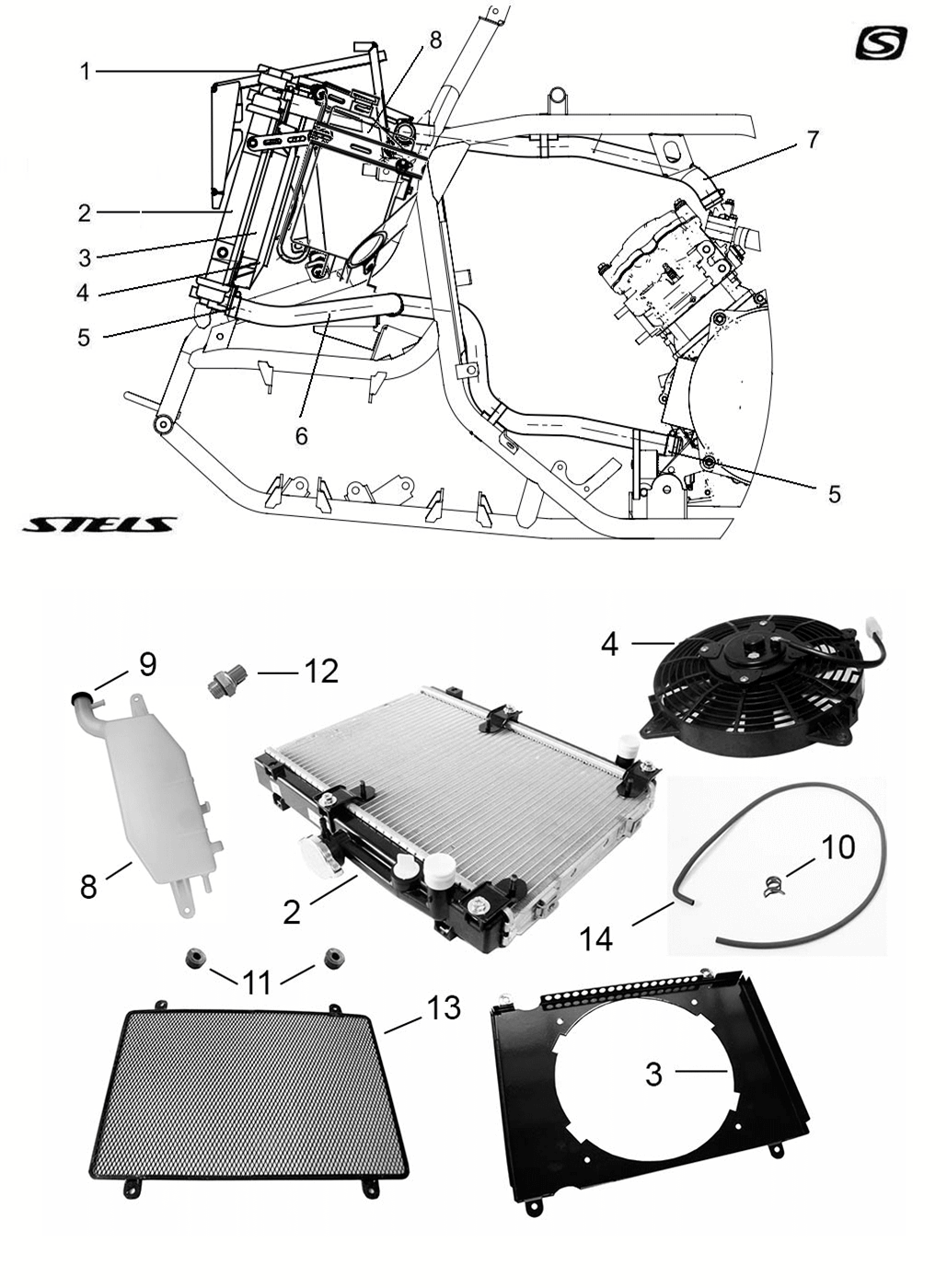 S

1

8

7

2

3

4

5

6

5

STELS

9

12

4

8

2

10

14

11

13

3