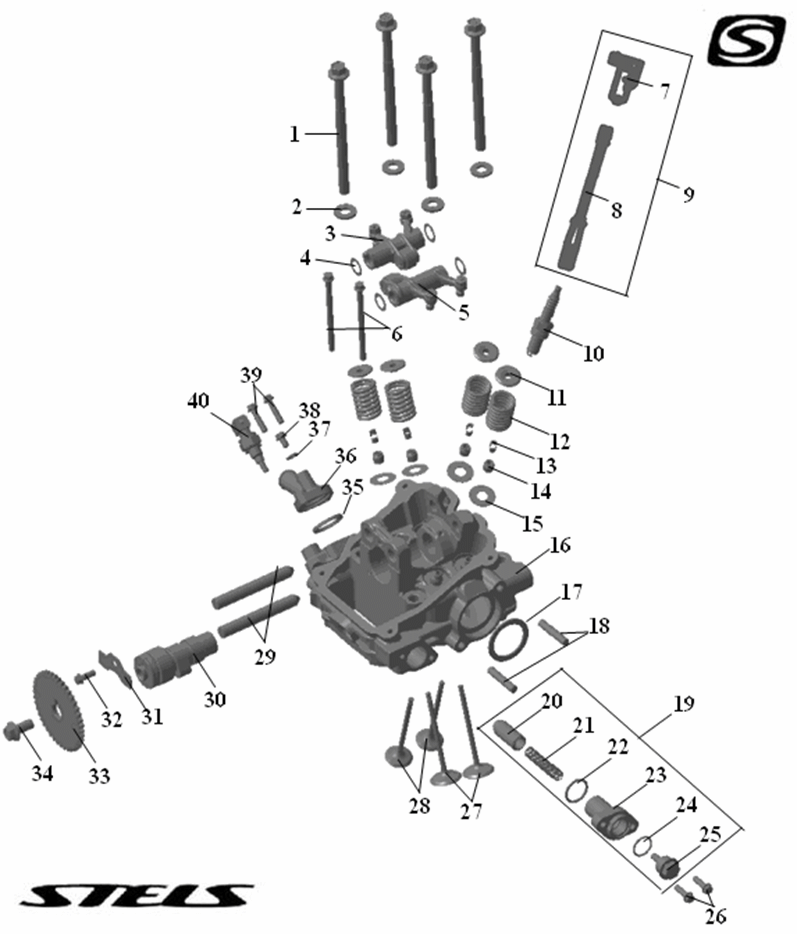 S
1
2
3
4
5
6
7
8
9
10
11
12
13
14
15
16
17
18
19
20
21
22
23
24
25
26
27
28
29
30
31
32
33
34
35
36
37
38
39
40
STELS