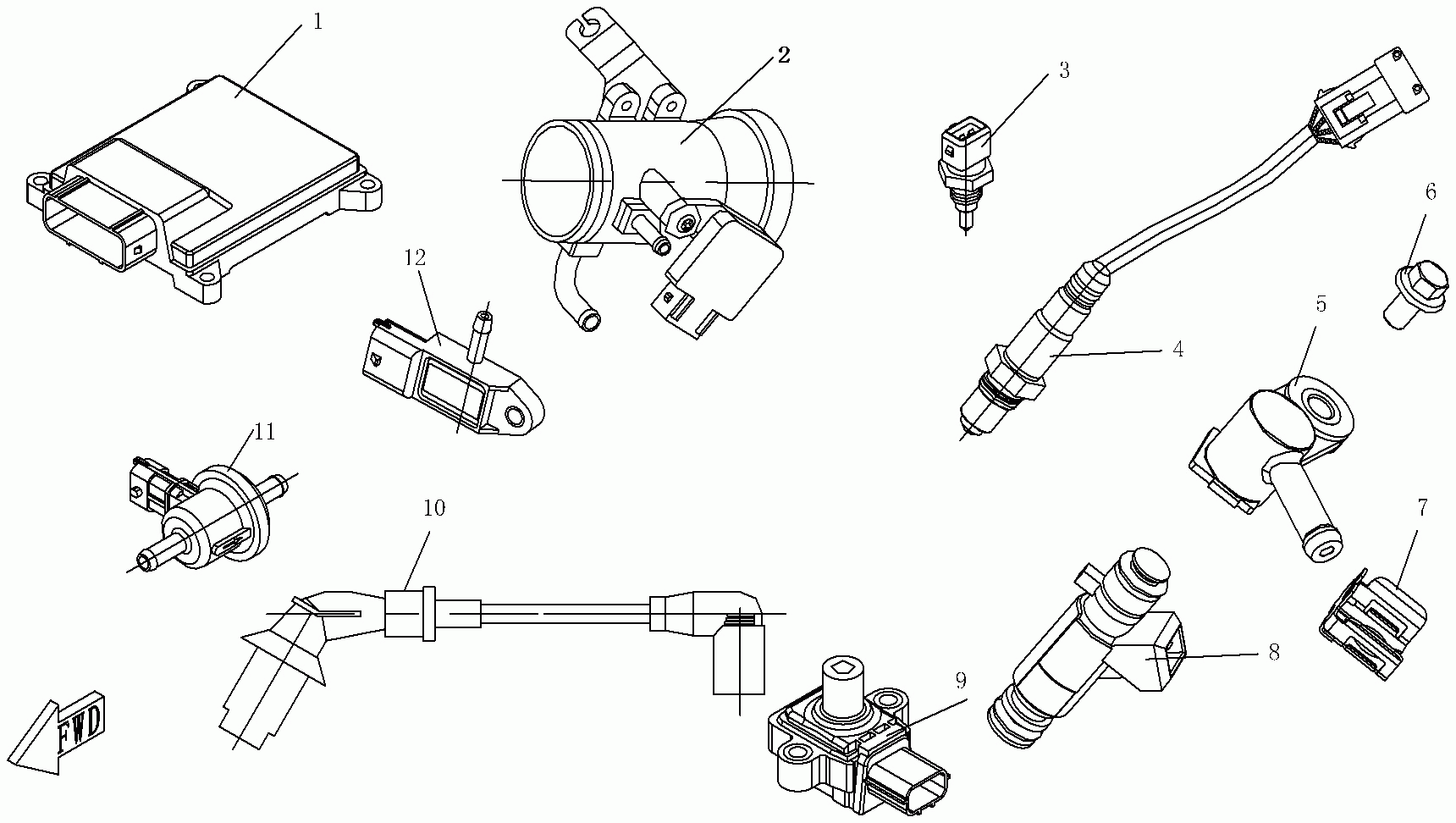 1
2
3
6
12
4
5
11
10
7
8
9
FWD