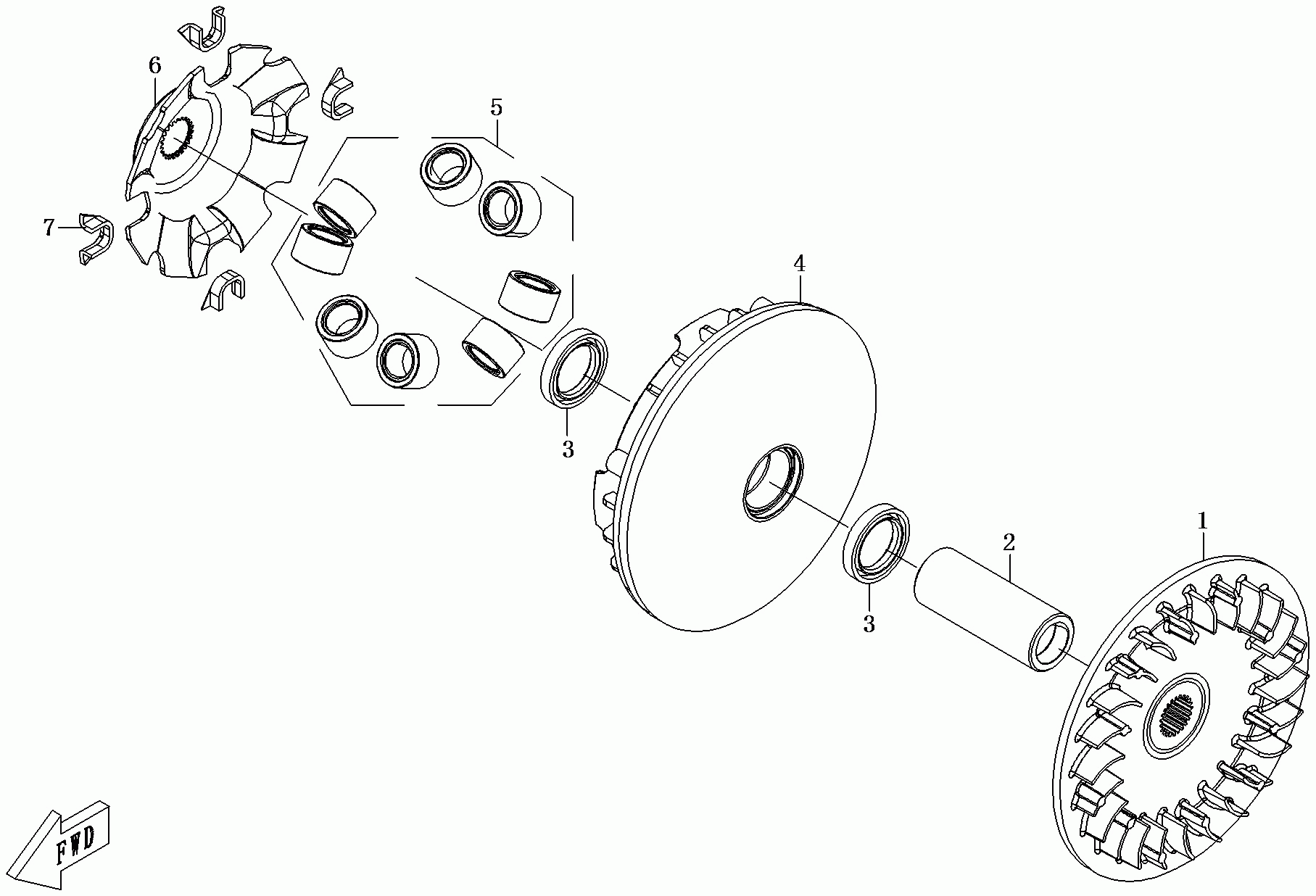 6
5
7
4
3
1
2
3
FWD