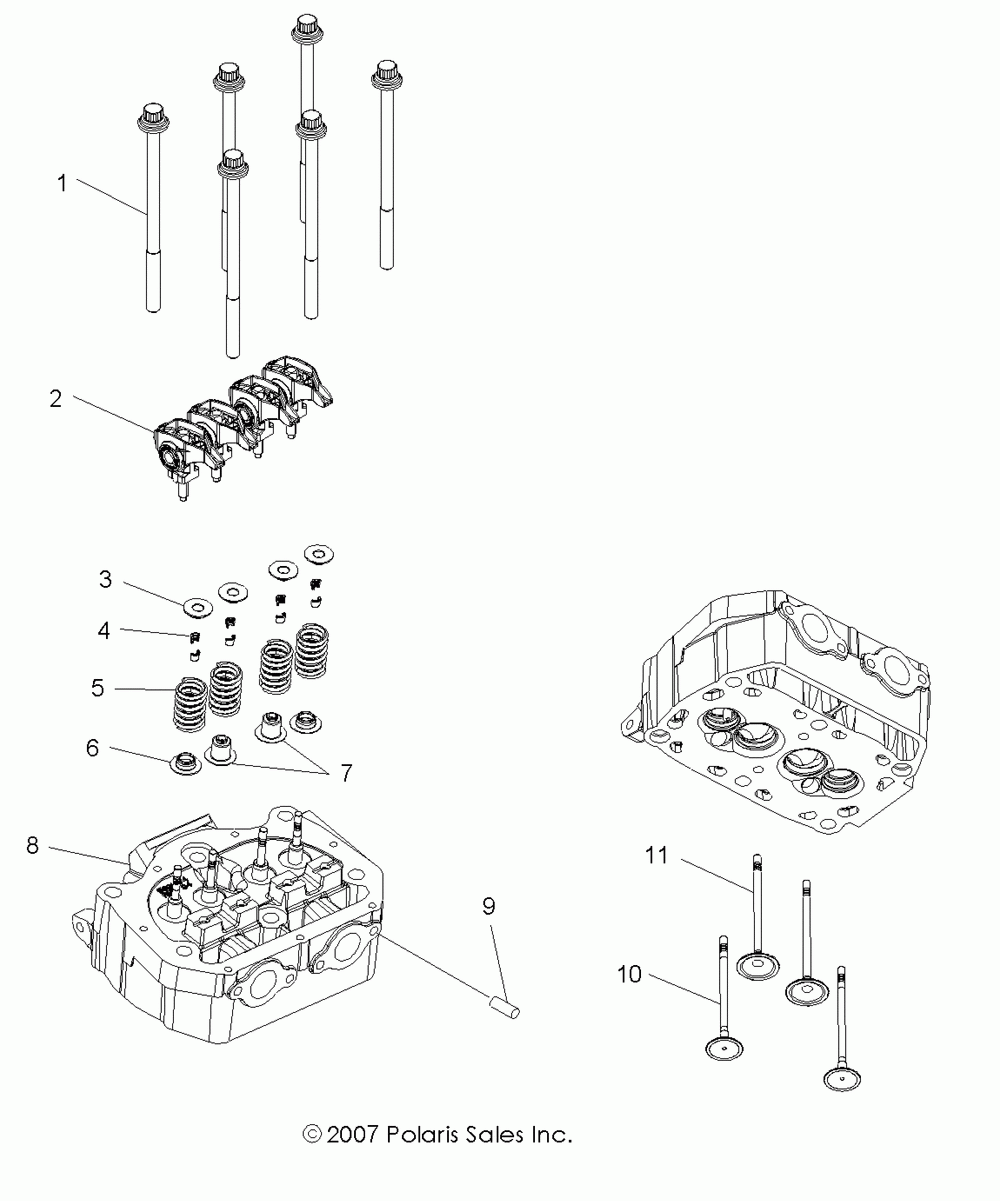 1
2
3
4
5
6
7
8
9
11
10
© 2007 Polaris Sales Inc.