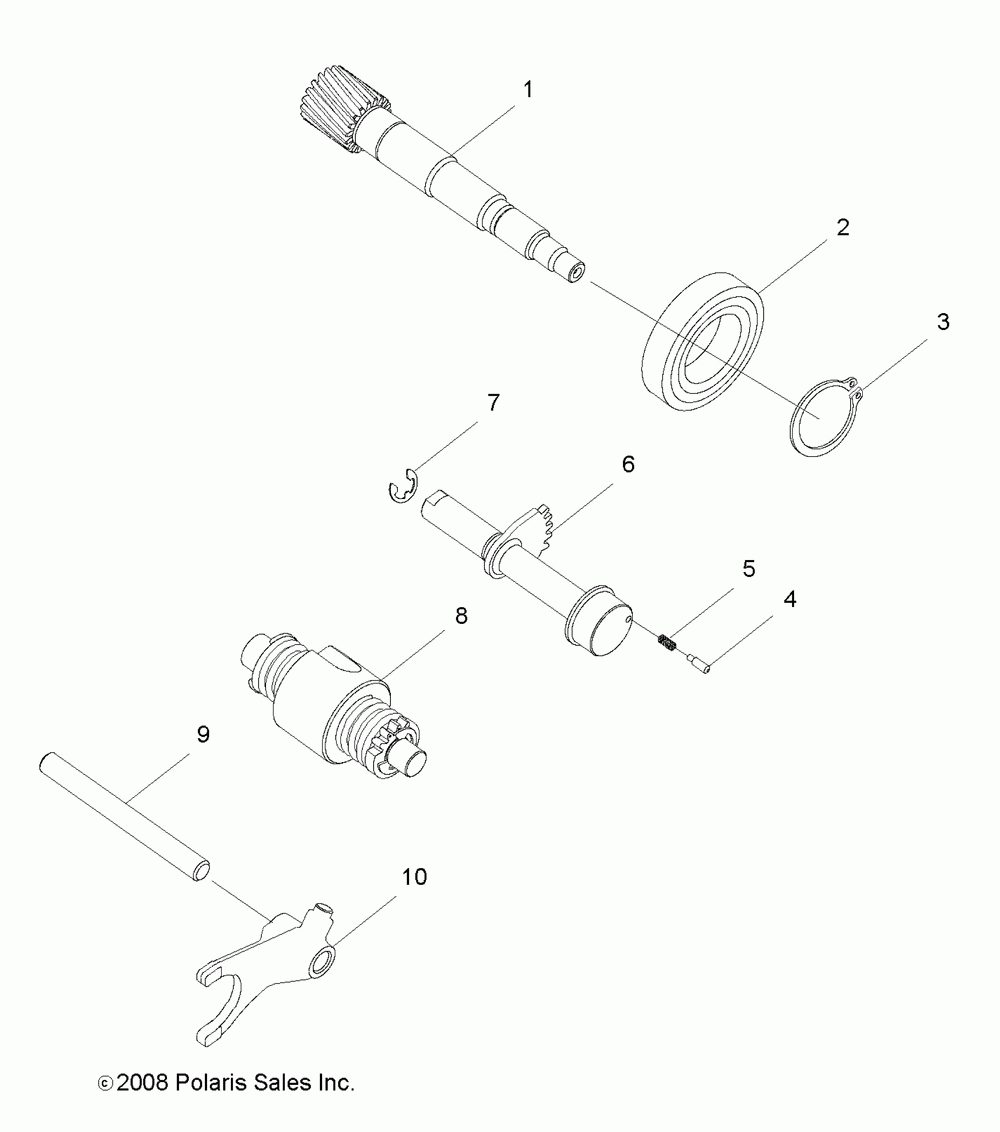 1

2

3

7

6

5

4

8

9

10

©2008 Polaris Sales Inc.