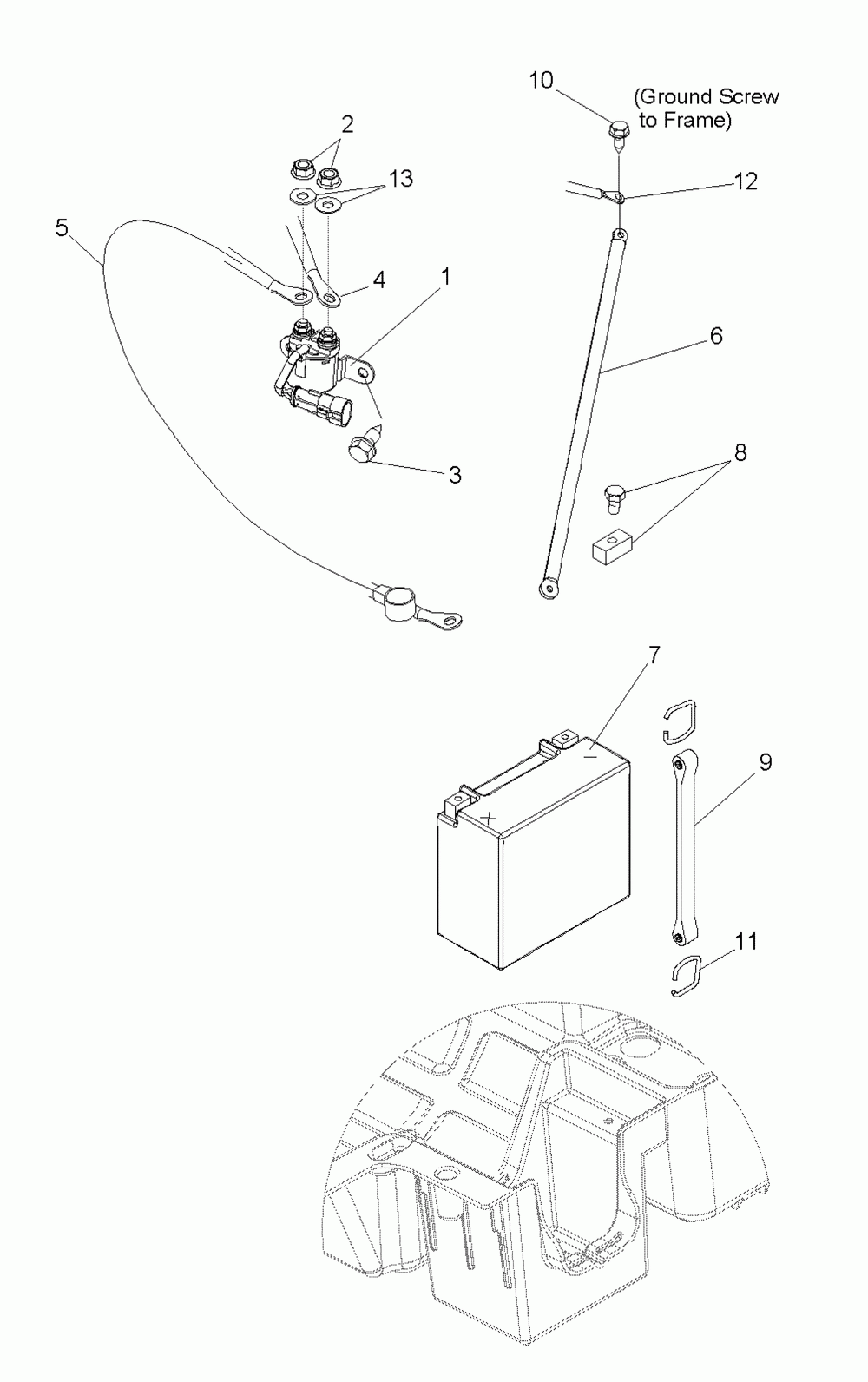 10
(Ground Screw to Frame)
2
13
12
5
4
1
6
3
8
7
9
11