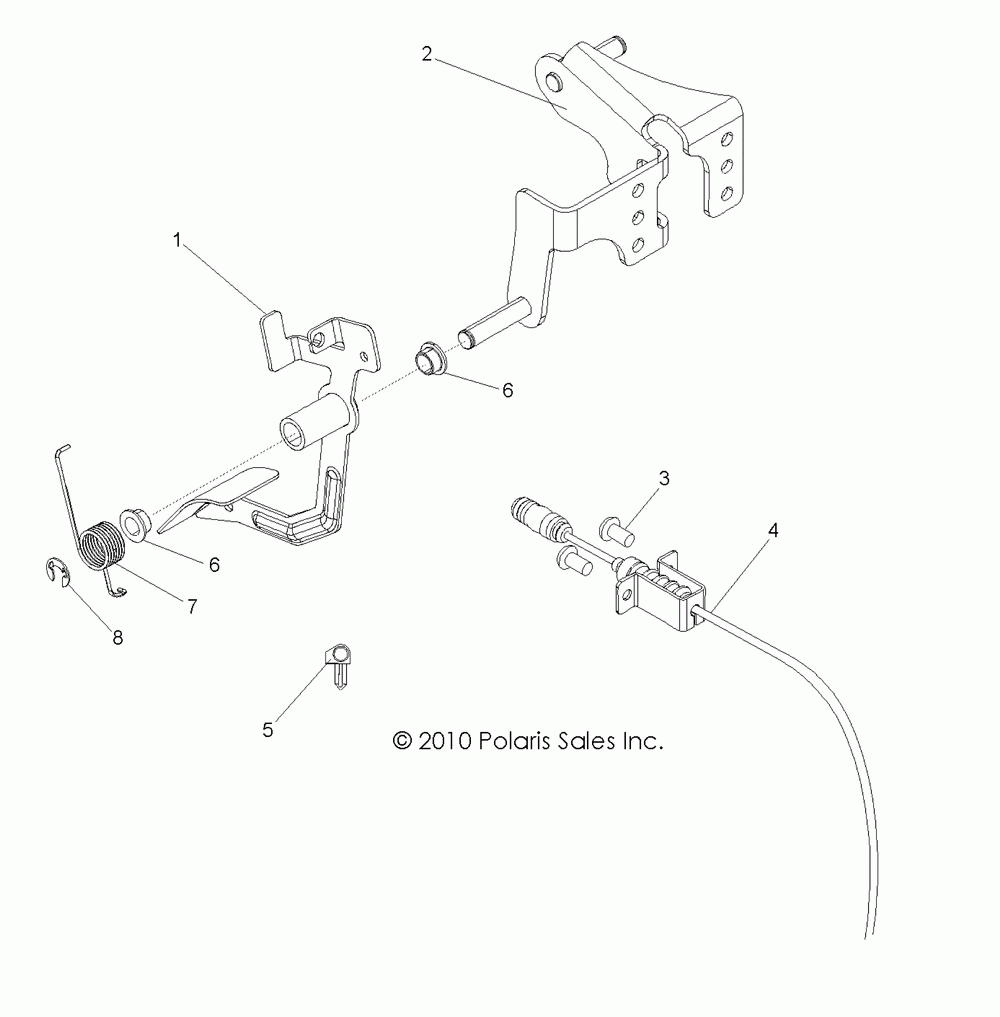 2

1

6

3

4

6

7

8

5

© 2010 Polaris Sales Inc.