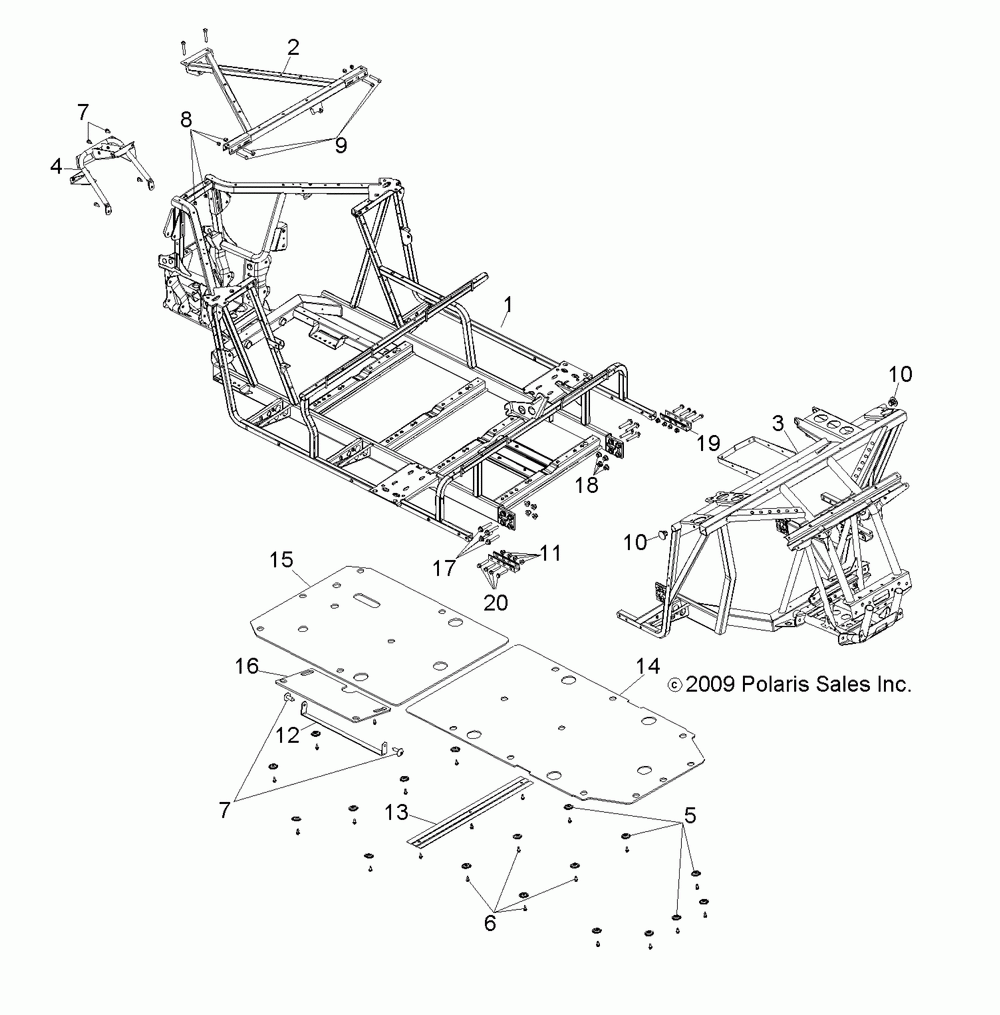 2
7
8
9
4
1
10
3
19
18
10
17
11
20
15
16
14
© 2009 Polaris Sales Inc.
12
7
13
5
6