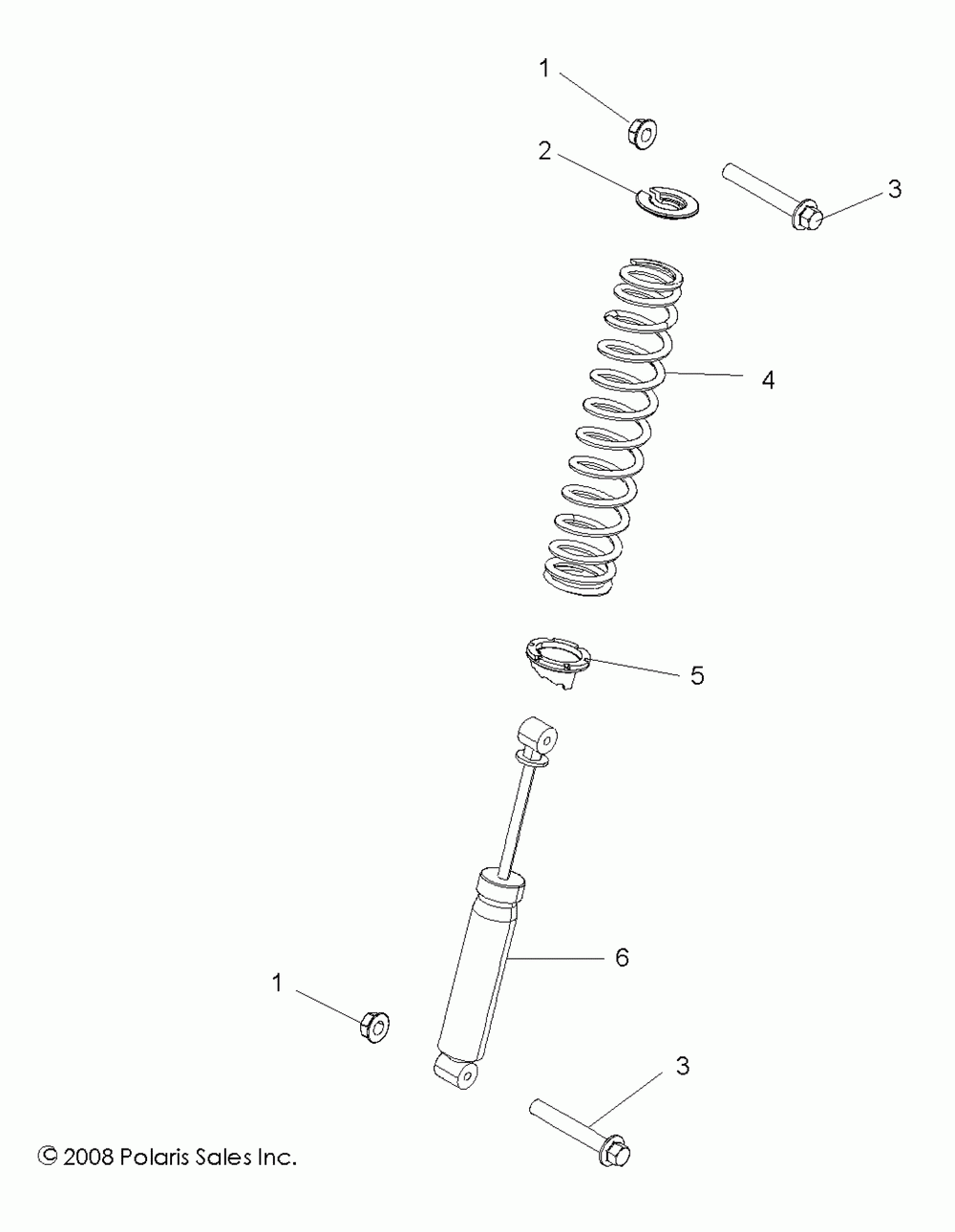 1

2

3

4

5

6

1

3

© 2008 Polaris Sales Inc.