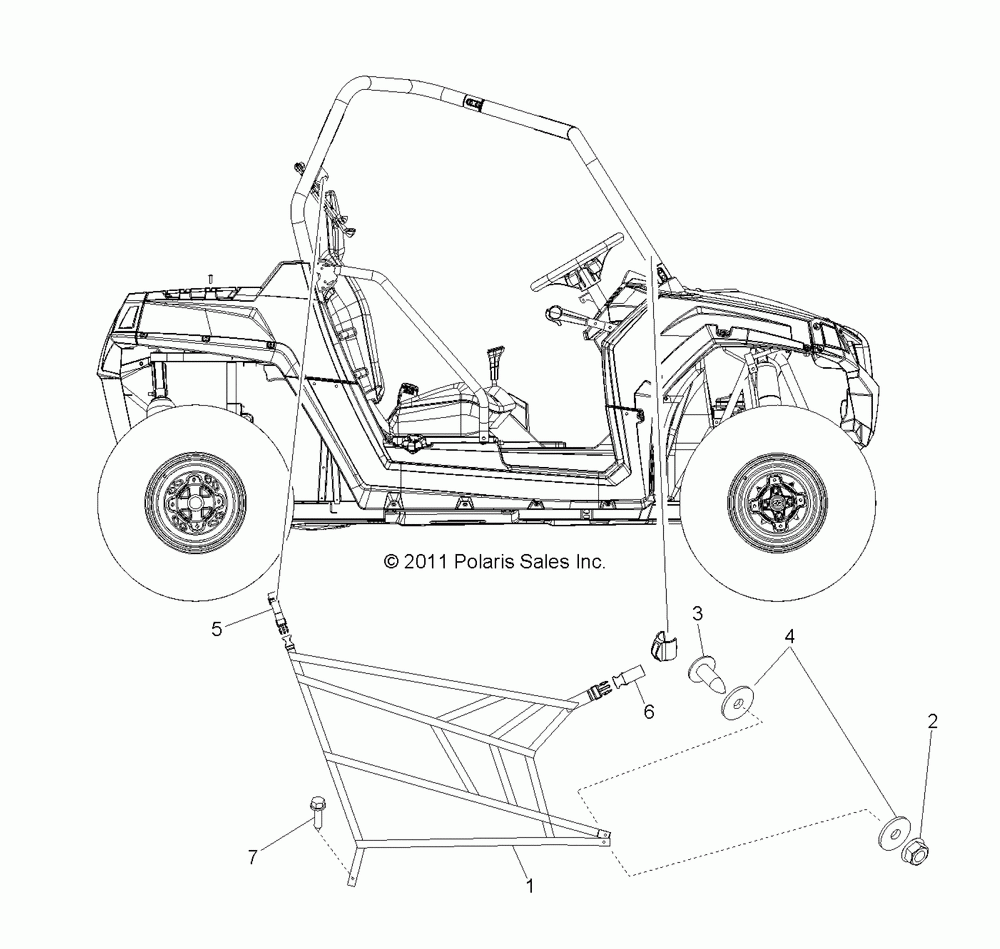 © 2011 Polaris Sales Inc.

5
3
4
6
2
7
1