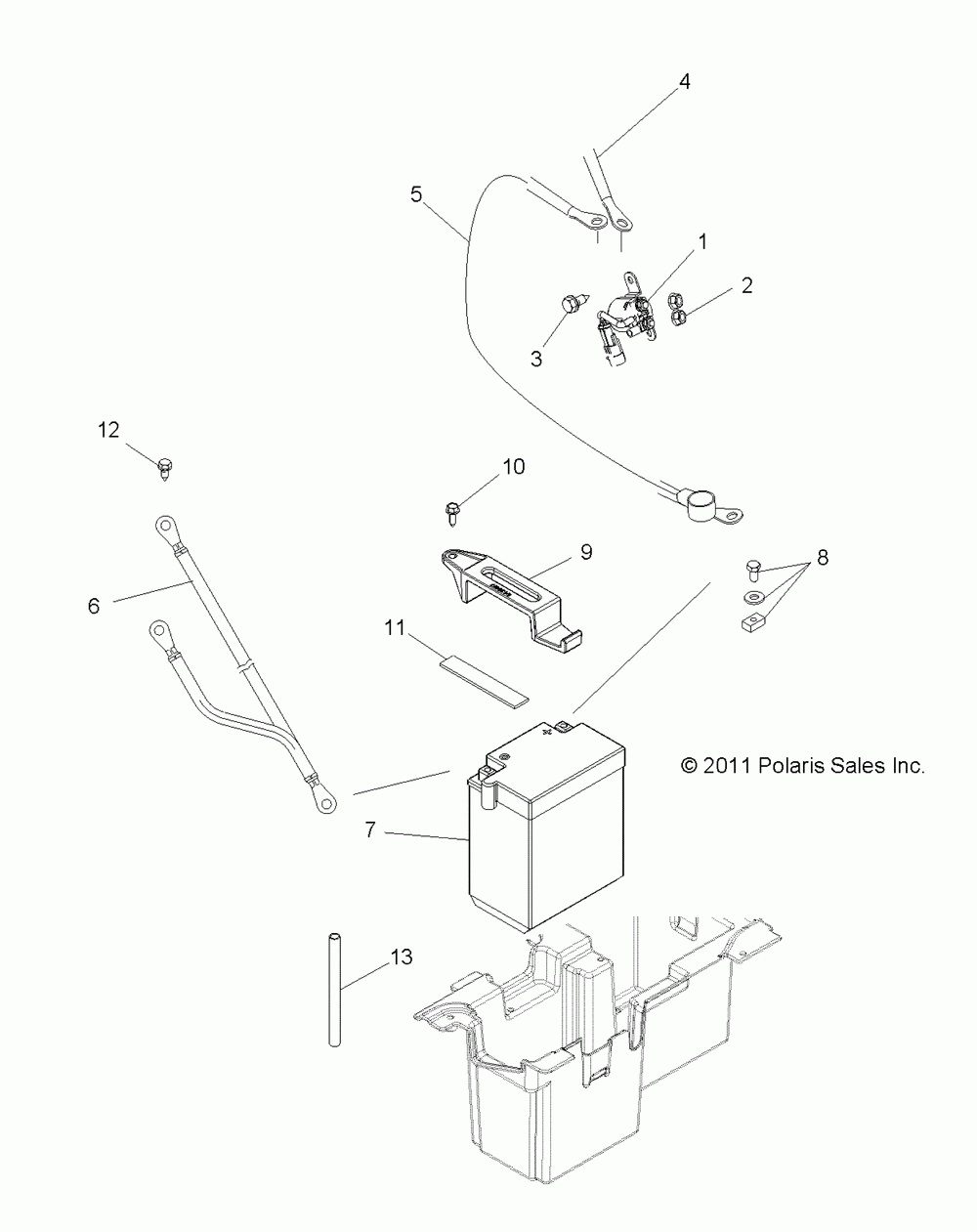 4

5

1

2

3

12

10

9

8

6

11

© 2011 Polaris Sales Inc.

7

13