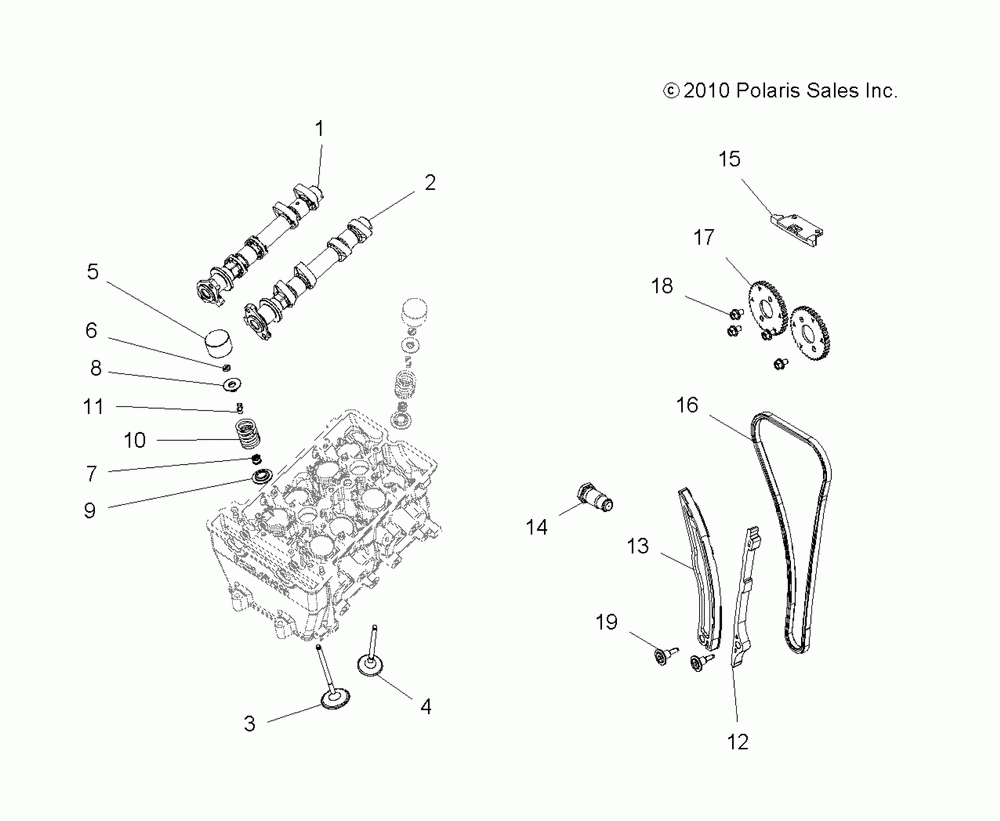 © 2010 Polaris Sales Inc.

1
2
5
6
8
11
10
7
9
3
4
15
17
18
16
14
13
19
12