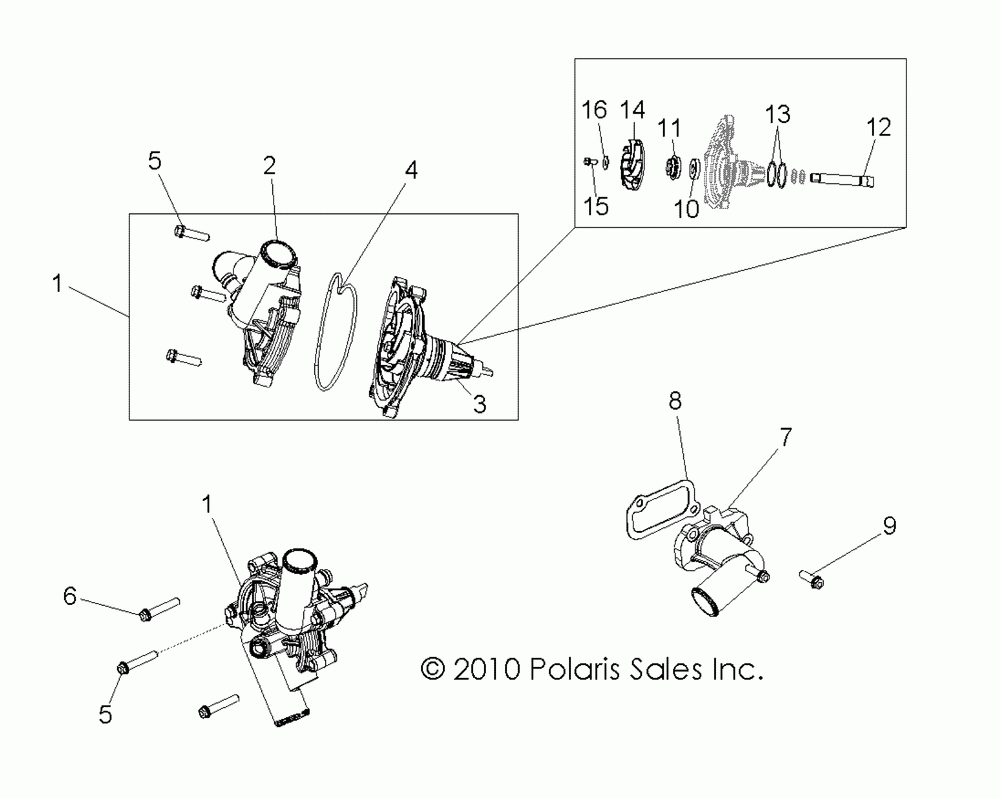 16
14
11
13
12
15
10
5
2
4
1
3
8
7
9
1
6
5
© 2010 Polaris Sales Inc.