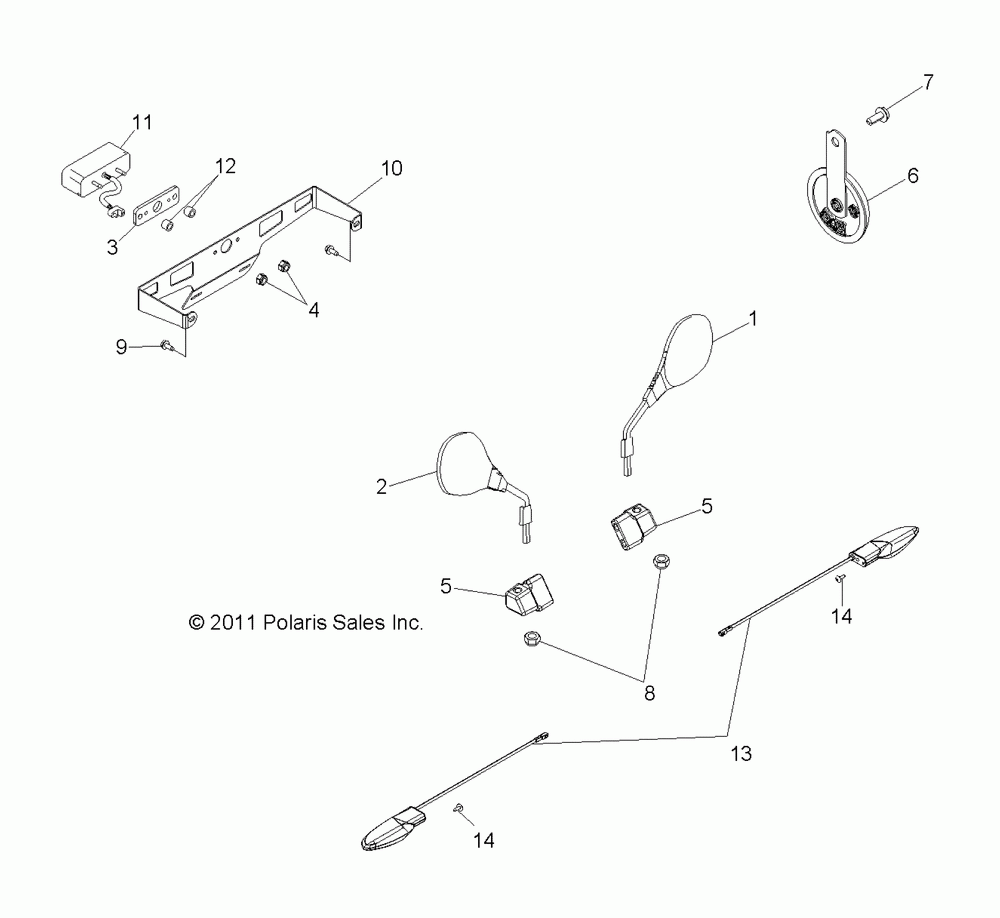 7

11

12

10

6

3

4

9

1

2

5

5

© 2011 Polaris Sales Inc.

14

8

13

14